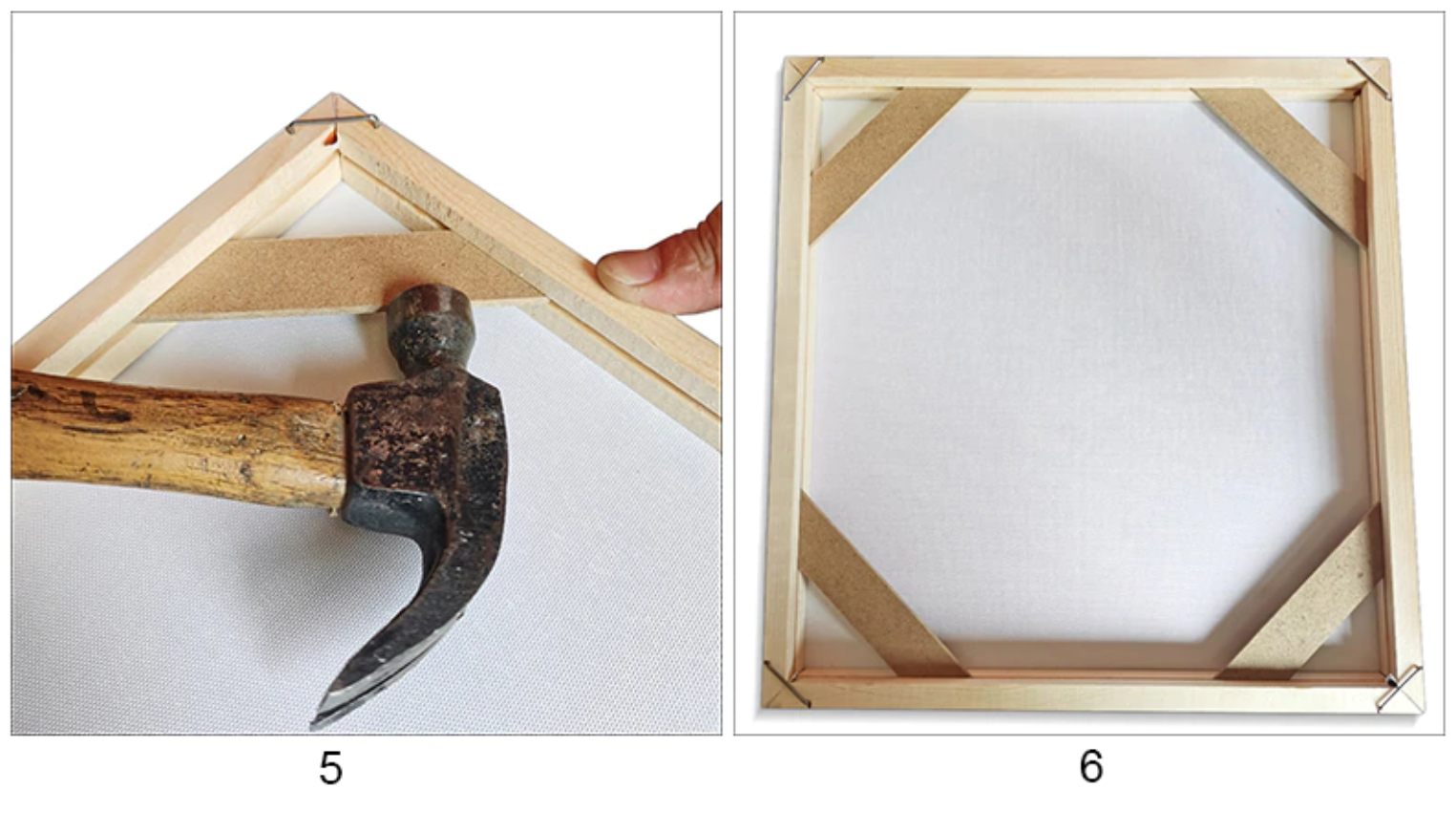 5

6